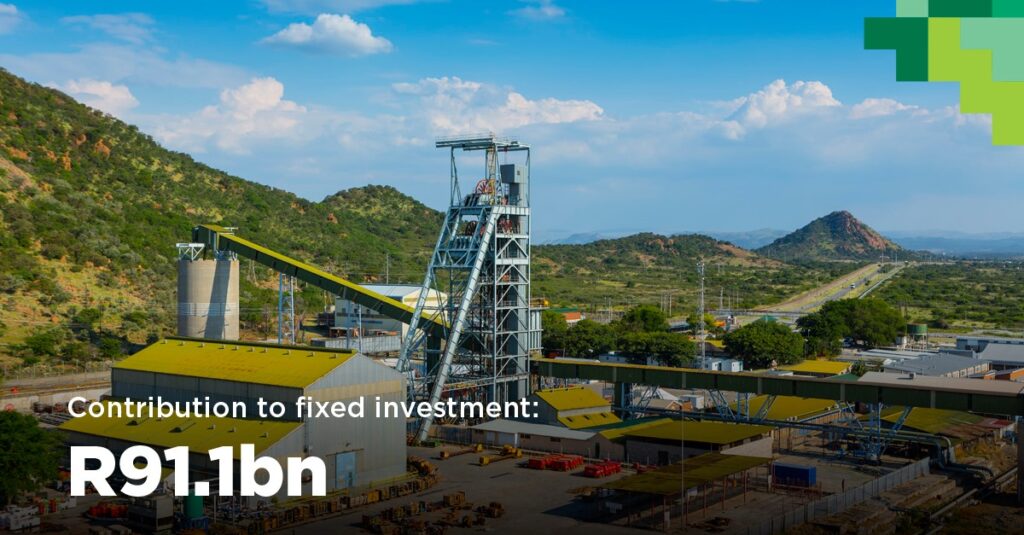 Contribution to fixed investment:
R91.1bn